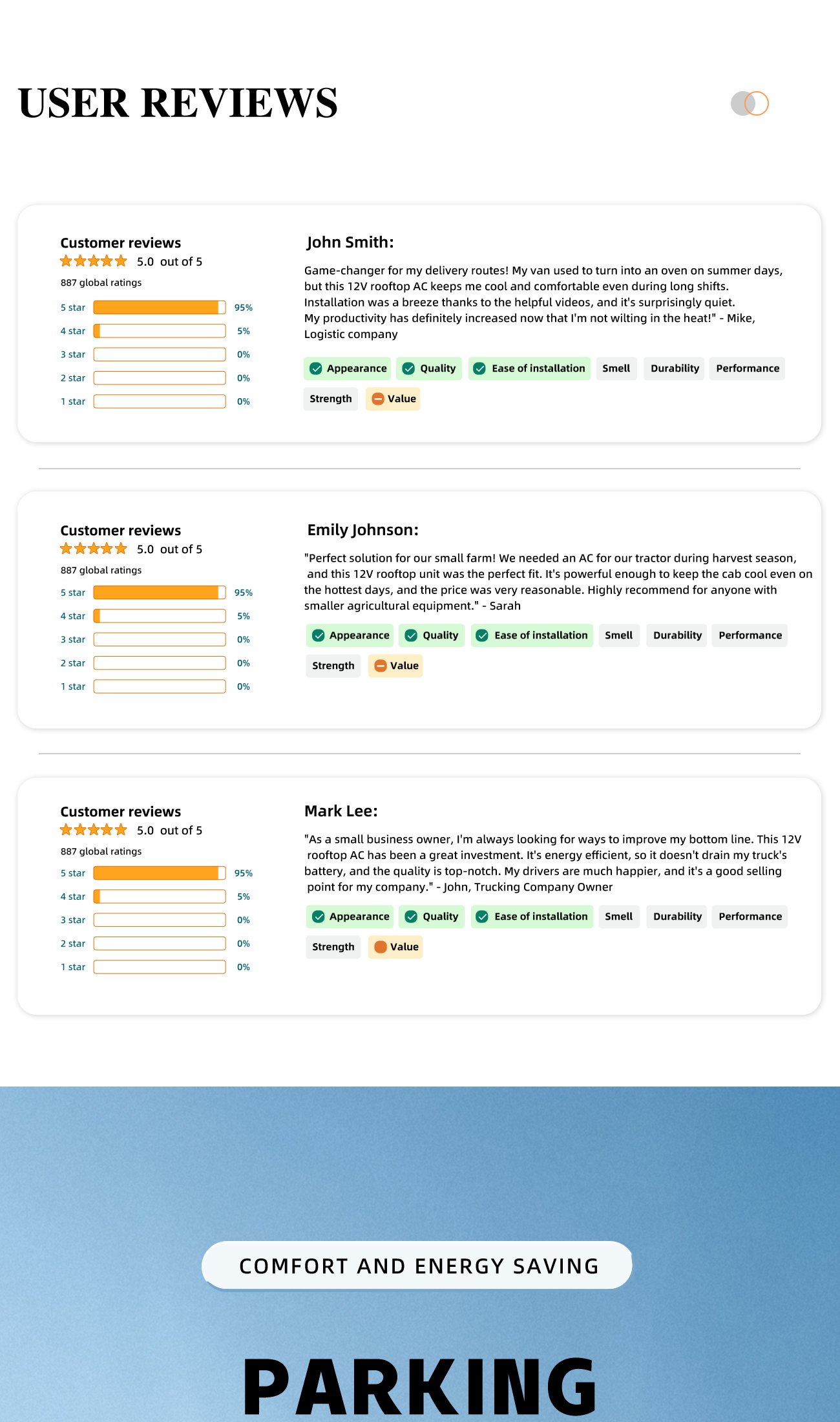 USER REVIEWS

Customer reviews
5.0 out of 5
887 global ratings
5 star 95%
4 star 5%
3 star 0%
2 star 0%
1 star 0%

John Smith:

Game-changer for my delivery routes! My van used to turn into an oven on summer days, but this 12V rooftop AC keeps me cool and comfortable even during long shifts. Installation was a breeze thanks to the helpful videos, and it's surprisingly quiet. My productivity has definitely increased now that I'm not wilting in the heat!" - Mike, Logistic company

Appearance Quality Ease of installation Smell Durability Performance Strength Value

Customer reviews
5.0 out of 5
887 global ratings
5 star 95%
4 star 5%
3 star 0%
2 star 0%
1 star 0%

Emily Johnson:

"Perfect solution for our small farm! We needed an AC for our tractor during harvest season, and this 12V rooftop unit was the perfect fit. It's powerful enough to keep the cab cool even on the hottest days, and the price was very reasonable. Highly recommend for anyone with smaller agricultural equipment." - Sarah

Appearance Quality Ease of installation Smell Durability Performance Strength Value

Customer reviews
5.0 out of 5
887 global ratings
5 star 95%
4 star 5%
3 star 0%
2 star 0%
1 star 0%

Mark Lee:

"As a small business owner, I'm always looking for ways to improve my bottom line. This 12V rooftop AC has been a great investment. It's energy efficient, so it doesn't drain my truck's battery, and the quality is top-notch. My drivers are much happier, and it's a good selling point for my company." - John, Trucking Company Owner

Appearance Quality Ease of installation Smell Durability Performance Strength Value

COMFORT AND ENERGY SAVING

PARKING